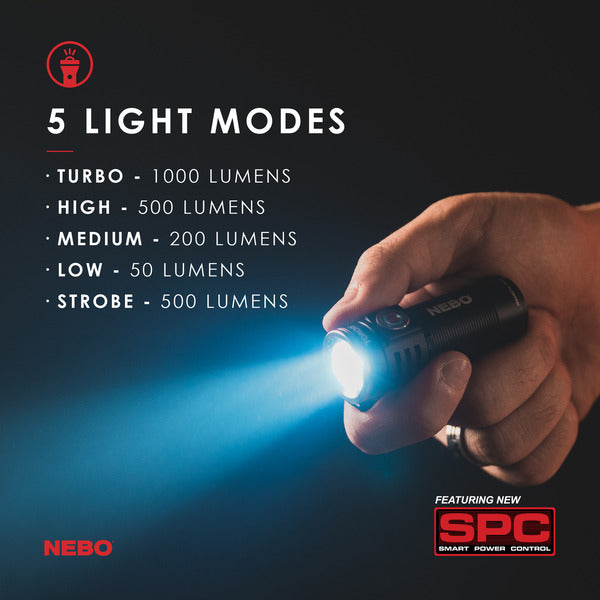 5 LIGHT MODES

· TURBO - 1000 LUMENS
· HIGH - 500 LUMENS
· MEDIUM - 200 LUMENS
· LOW - 50 LUMENS
· STROBE - 500 LUMENS

NEBO

NEBO

FEATURING NEW
SPC
SMART POWER CONTROL