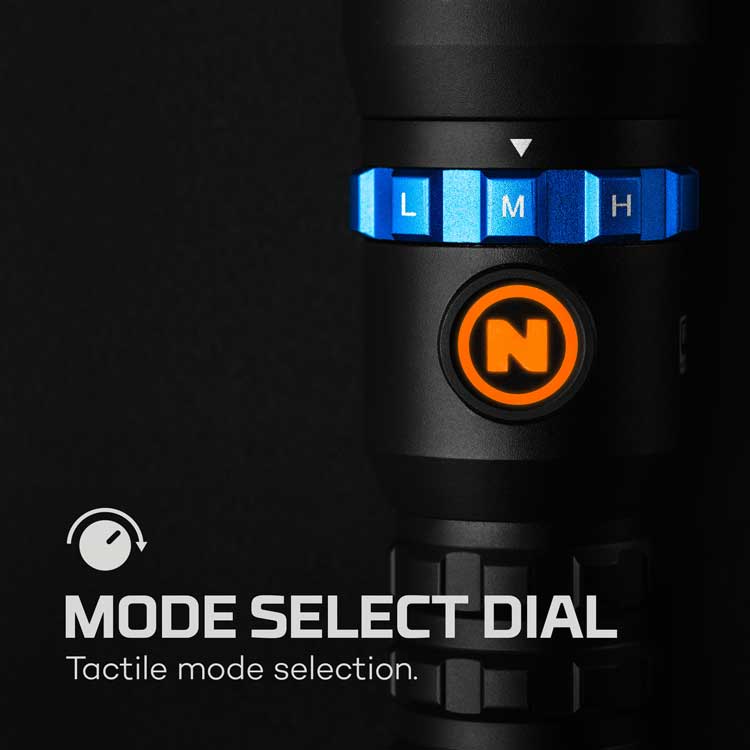 L M H

N

MODE SELECT DIAL

Tactile mode selection.